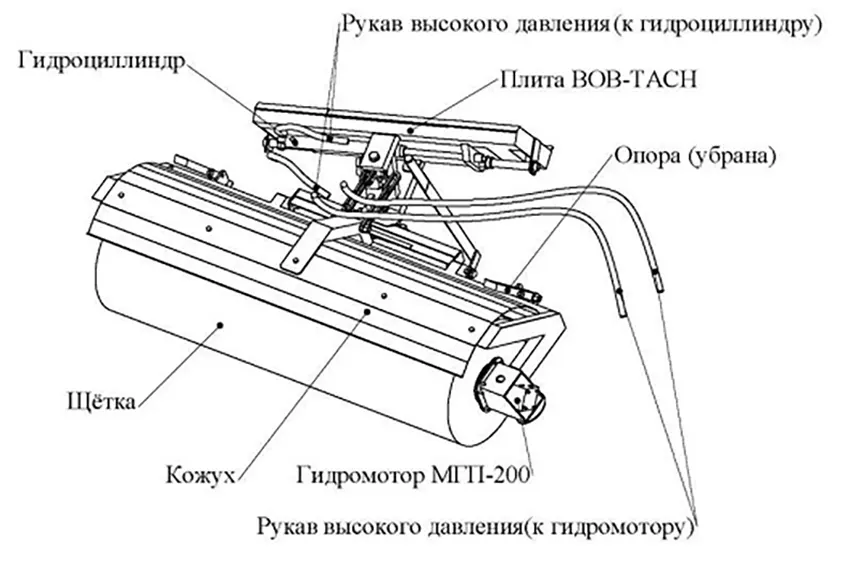 Рукав высокого давления (к гидроциллиндру)
Гидроциллиндр
Плита BOB-TACH
Опора (убрана)
Щётка
Кожух
Гидромотор МГП-200
Рукав высокого давления(к гидромотору)